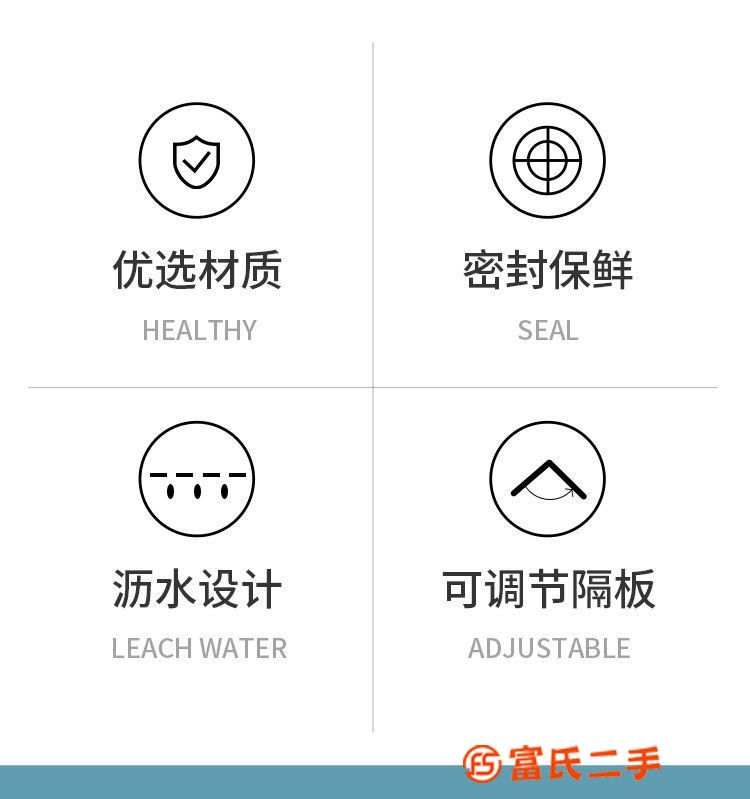 优选材质
HEALTHY

密封保鲜
SEAL

沥水设计
LEACH WATER

可调节隔板
ADJUSTABLE

富氏二手