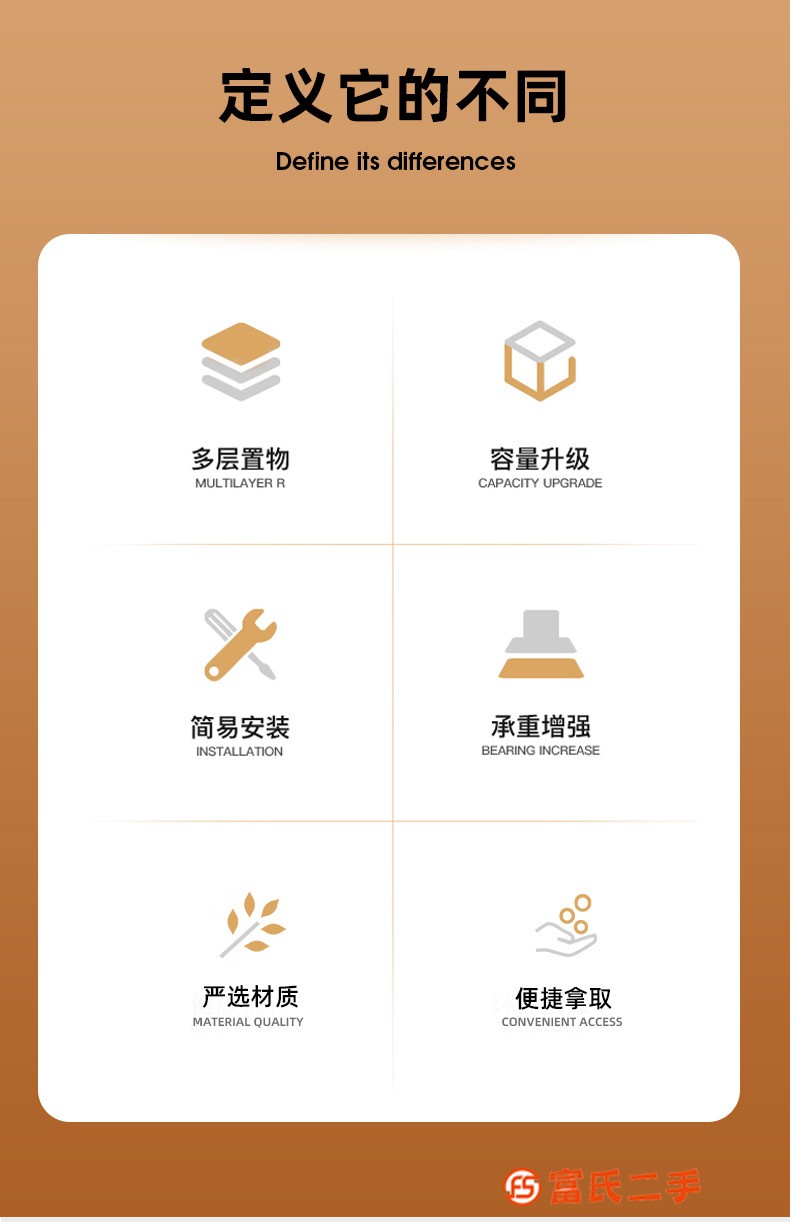 定义它的不同

Define its differences

多层置物
MULTILAYER R

容量升级
CAPACITY UPGRADE

简易安装
INSTALLATION

承重增强
BEARING INCREASE

严选材质
MATERIAL QUALITY

便捷拿取
CONVENIENT ACCESS

富氏二手