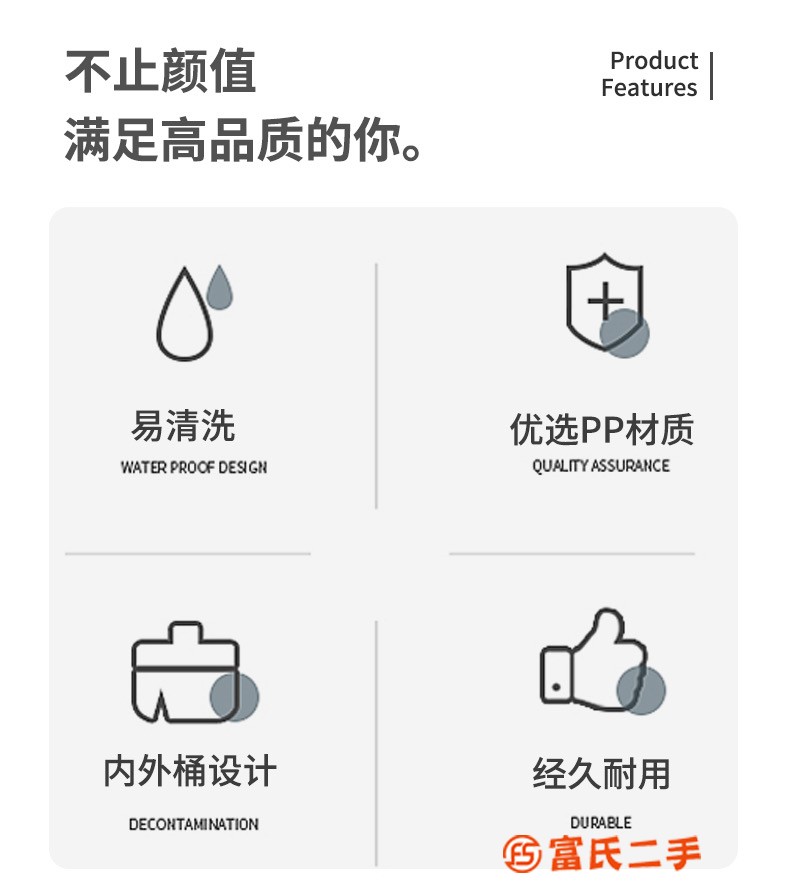 不止颜值
满足高品质的你。

Product
Features

易清洗
WATER PROOF DESIGN

优选PP材质
QUALITY ASSURANCE

内外桶设计
DECONTAMINATION

经久耐用
DURABLE

富氏二手