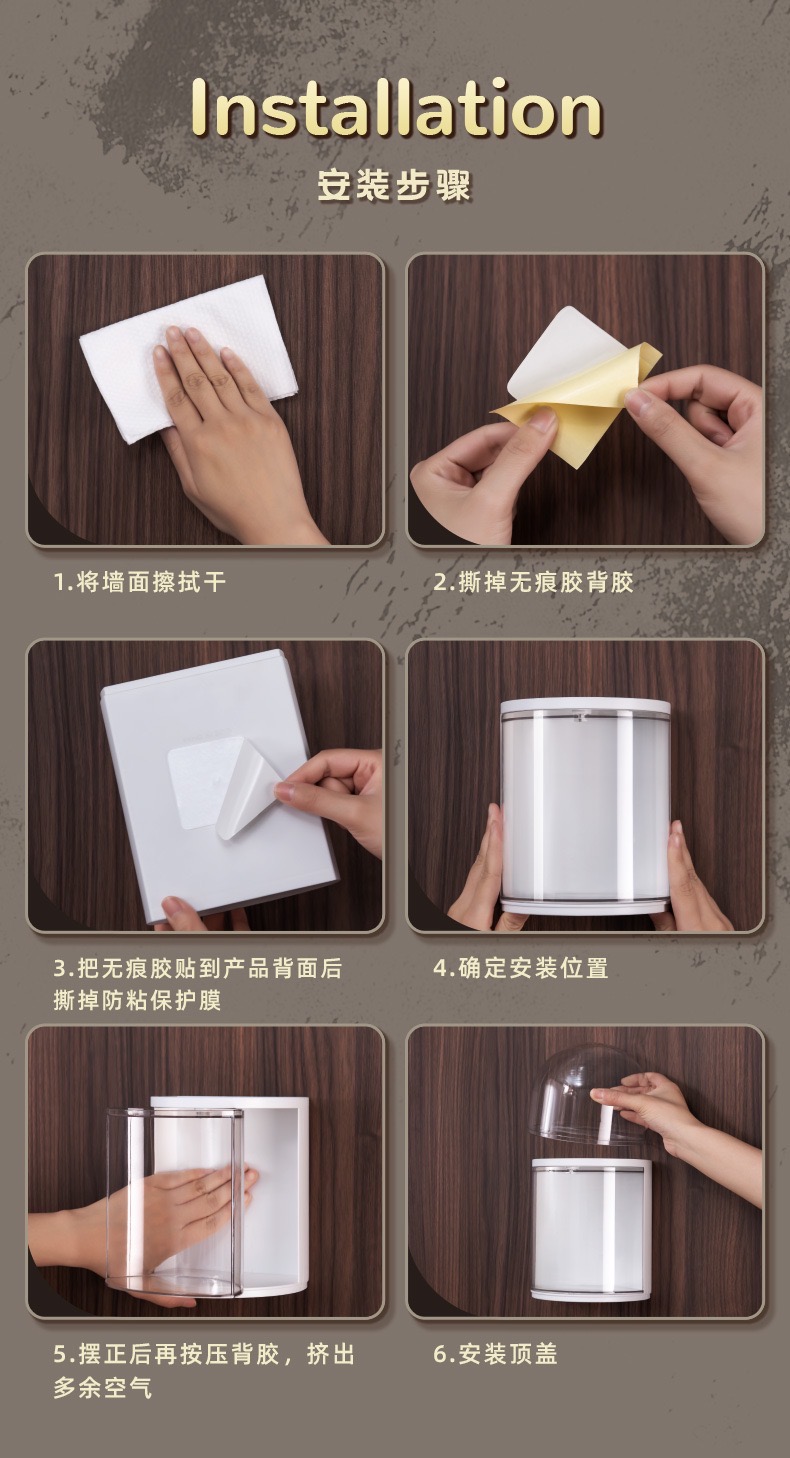 Installation

安装步骤

1.将墙面擦拭干

2.撕掉无痕胶背胶

3.把无痕胶贴到产品背面后撕掉防粘保护膜

4.确定安装位置

5.摆正后再按压背胶，挤出多余空气

6.安装顶盖