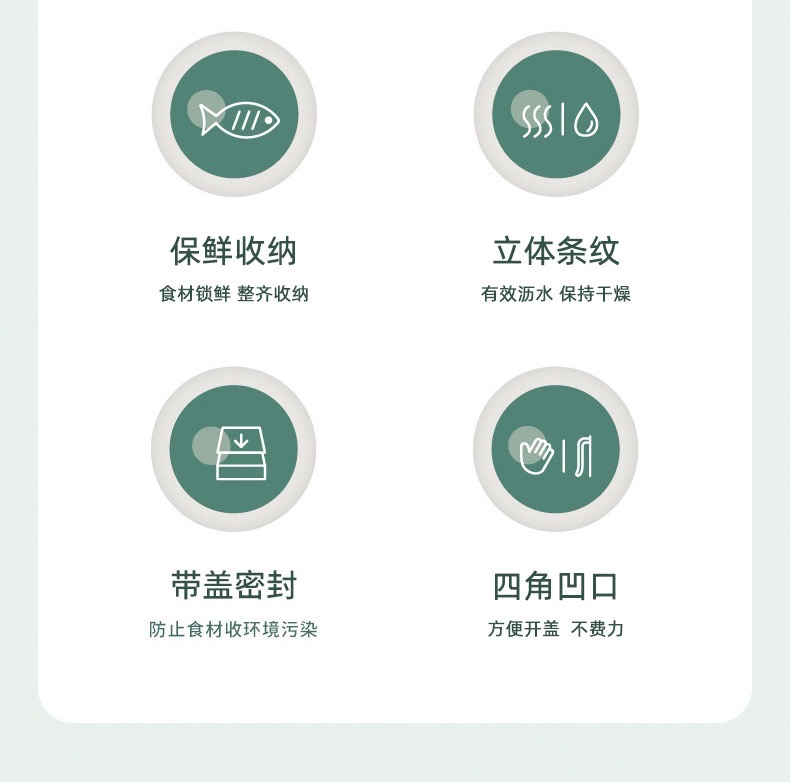 保鲜收纳

食材锁鲜 整齐收纳

立体条纹

有效沥水 保持干燥

带盖密封

防止食材收环境污染

四角凹口

方便开盖 不费力